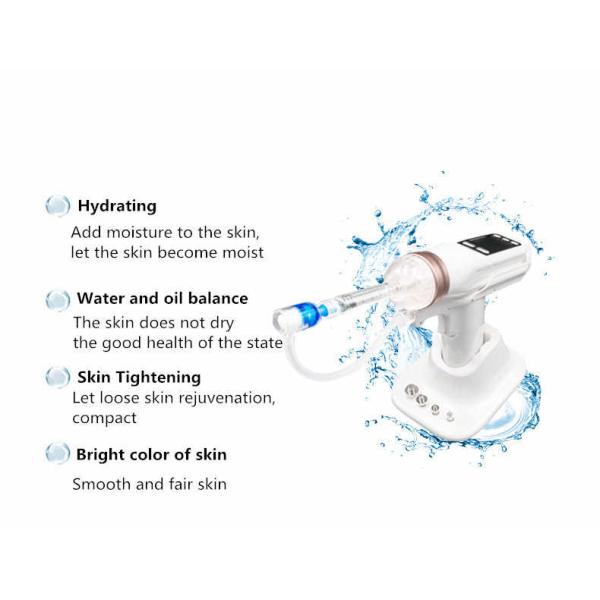 Hydrating
Add moisture to the skin, let the skin become moist

Water and oil balance
The skin does not dry the good health of the state

Skin Tightening
Let loose skin rejuvenation, compact

Bright color of skin
Smooth and fair skin