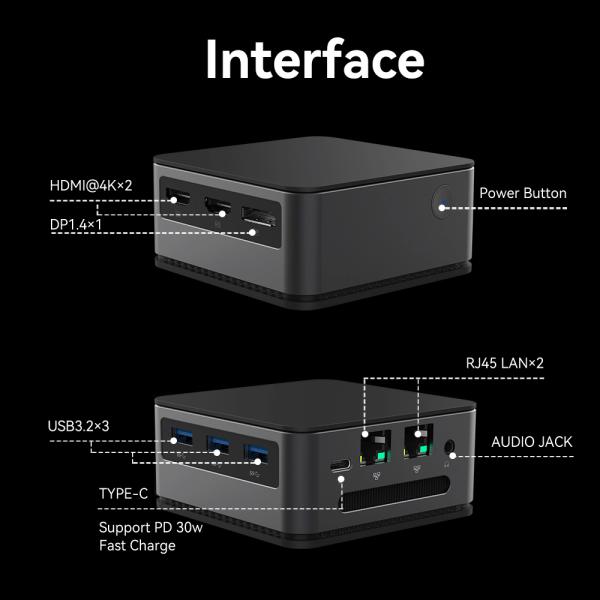 Interface

HDMI@4K×2

DP1.4×1

Power Button

RJ45 LAN×2

USB3.2×3

AUDIO JACK

TYPE-C

Support PD 30w
Fast Charge