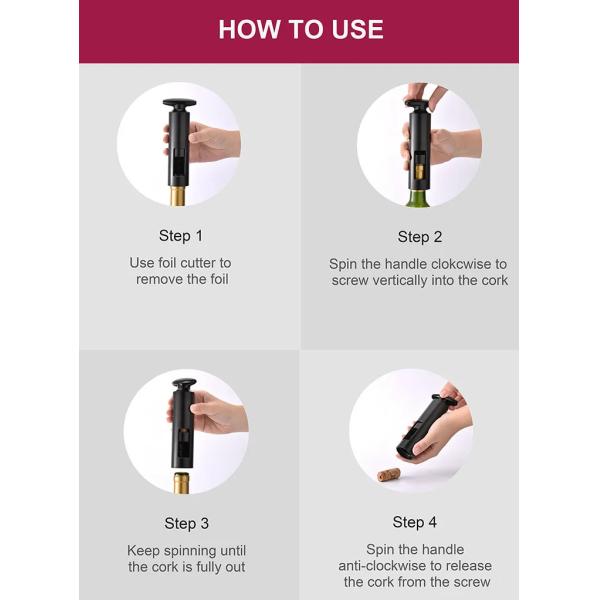 HOW TO USE

Step 1

Use foil cutter to remove the foil

Step 2

Spin the handle clokcwise to screw vertically into the cork

Step 3

Keep spinning until the cork is fully out

Step 4

Spin the handle anti-clockwise to release the cork from the screw