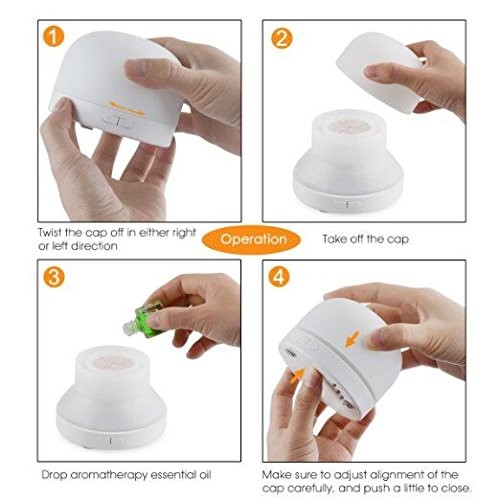 1

2

Twist the cap off in either right or left direction

Operation

Take off the cap

3

4

Drop aromatherapy essential oil

Make sure to adjust alignment of the cap carefully, and push a little to close.