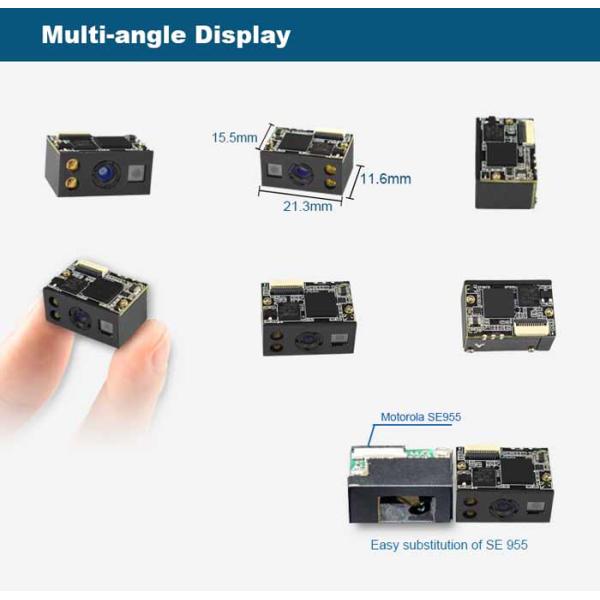 Multi-angle Display

15.5mm

11.6mm

21.3mm

Motorola SE955

Easy substitution of SE 955