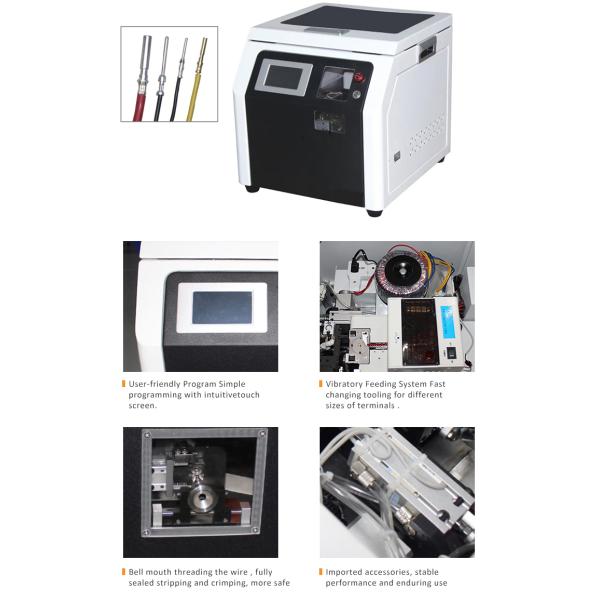 User-friendly Program Simple programming with intuitivetouch screen.

Vibratory Feeding System Fast changing tooling for different sizes of terminals .

Bell mouth threading the wire , fully sealed stripping and crimping, more safe

Imported accessories, stable performance and enduring use