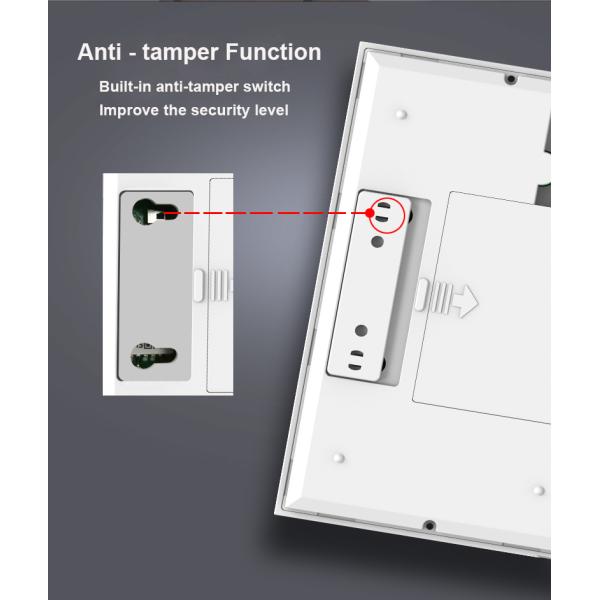 Anti - tamper Function

Built-in anti-tamper switch
Improve the security level