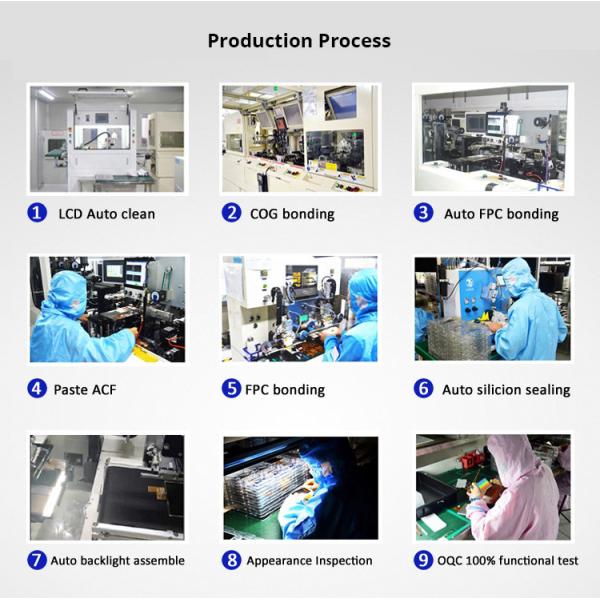 Production Process

1 LCD Auto clean

2 COG bonding

3 Auto FPC bonding

4 Paste ACF

5 FPC bonding

6 Auto silicion sealing

7 Auto backlight assemble

8 Appearance Inspection

9 OQC 100% functional test