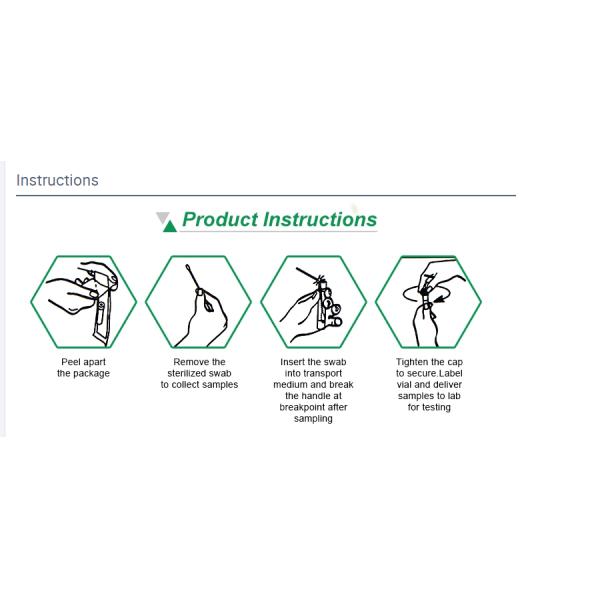 Instructions

Product Instructions

Peel apart the package

Remove the sterilized swab to collect samples

Insert the swab into transport medium and break the handle at breakpoint after sampling

Tighten the cap to secure.Label vial and deliver samples to lab for testing