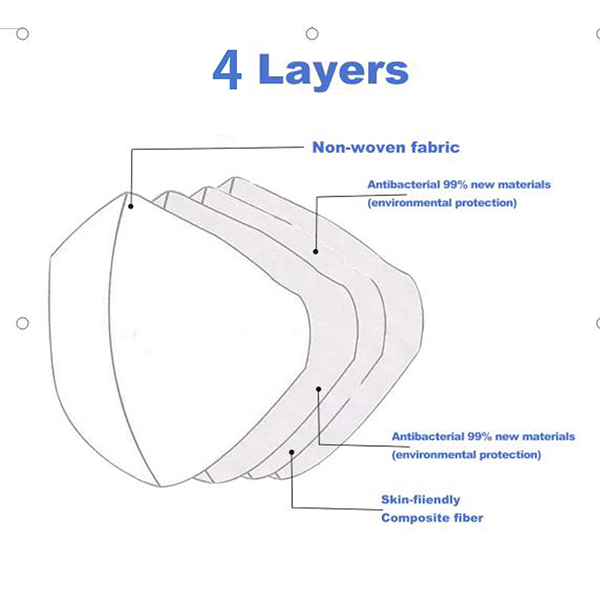 4 Layers

Non-woven fabric

Antibacterial 99% new materials
(environmental protection)

Antibacterial 99% new materials
(environmental protection)

Skin-fiiendly
Composite fiber