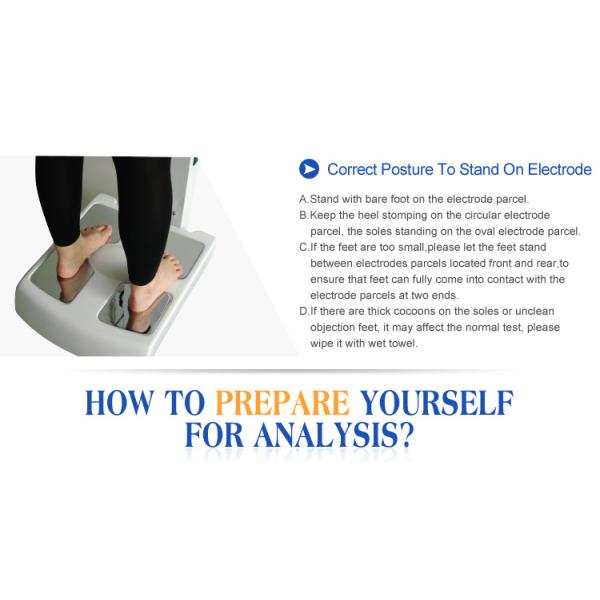 Correct Posture To Stand On Electrode

A.Stand with bare foot on the electrode parcel.
B.Keep the heel stomping on the circular electrode parcel, the soles standing on the oval electrode parcel.
C.If the feet are too small,please let the feet stand between electrodes parcels located front and rear,to ensure that feet can fully come into contact with the electrode parcels at two ends.
D.If there are thick cocoons on the soles or unclean objection feet, it may affect the normal test, please wipe it with wet towel.

HOW TO PREPARE YOURSELF FOR ANALYSIS?