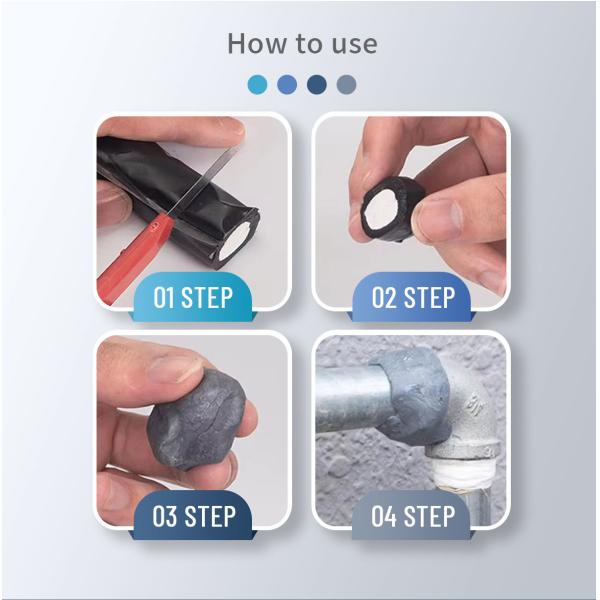 How to use

01 STEP

02 STEP

03 STEP

04 STEP