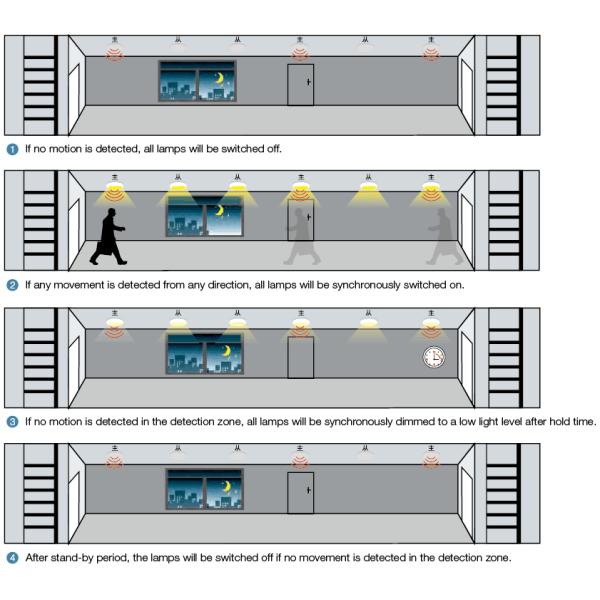 1 If no motion is detected, all lamps will be switched off.

2 If any movement is detected from any direction, all lamps will be synchronously switched on.

3 If no motion is detected in the detection zone, all lamps will be synchronously dimmed to a low light level after hold time.

4 After stand-by period, the lamps will be switched off if no movement is detected in the detection zone.