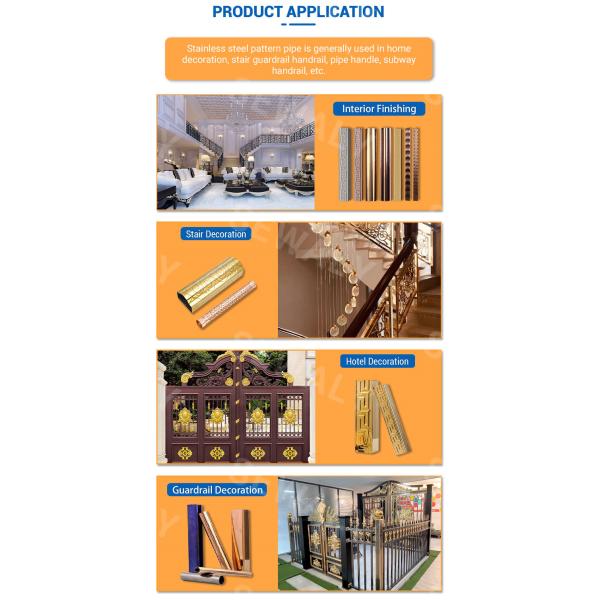 PRODUCT APPLICATION

Stainless steel pattern pipe is generally used in home decoration, stair guardrail handrail, pipe handle, subway handrail, etc.

Interior Finishing

Stair Decoration

Hotel Decoration

Guardrail Decoration