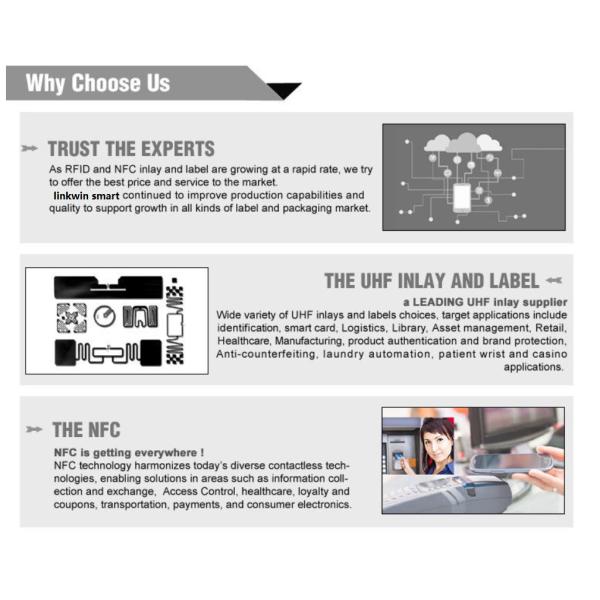 Why Choose Us

TRUST THE EXPERTS

As RFID and NFC inlay and label are growing at a rapid rate, we try to offer the best price and service to the market.
linkwin smart continued to improve production capabilities and quality to support growth in all kinds of label and packaging market.

THE UHF INLAY AND LABEL

a LEADING UHF inlay supplier

Wide variety of UHF inlays and labels choices, target applications include identification, smart card, Logistics, Library, Asset management, Retail, Healthcare, Manufacturing, product authentication and brand protection, Anti-counterfeiting, laundry automation, patient wrist and casino applications.

THE NFC

NFC is getting everywhere !

NFC technology harmonizes today's diverse contactless technologies, enabling solutions in areas such as information collection and exchange, Access Control, healthcare, loyalty and coupons, transportation, payments, and consumer electronics.