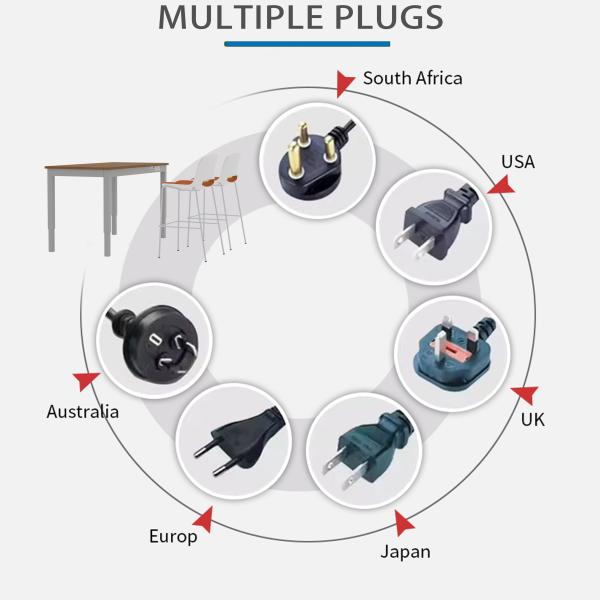 MULTIPLE PLUGS

South Africa

USA

UK

Japan

Europ

Australia