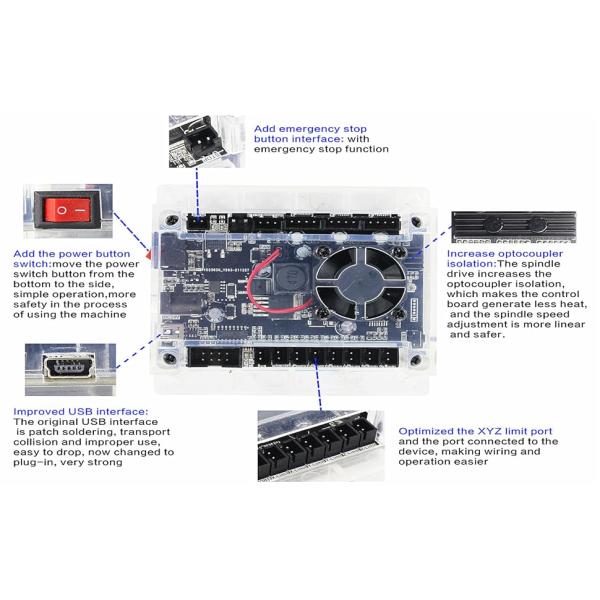 Add emergency stop button interface: with emergency stop function

Add the power button switch:move the power switch button from the bottom to the side, simple operation,more safety in the process of using the machine

Increase optocoupler isolation:The spindle drive increases the optocoupler isolation, which makes the control board generate less heat, and the spindle speed adjustment is more linear and safer.

Improved USB interface: The original USB interface is patch soldering, transport collision and improper use, easy to drop, now changed to plug-in, very strong

Optimized the XYZ limit port and the port connected to the device, making wiring and operation easier