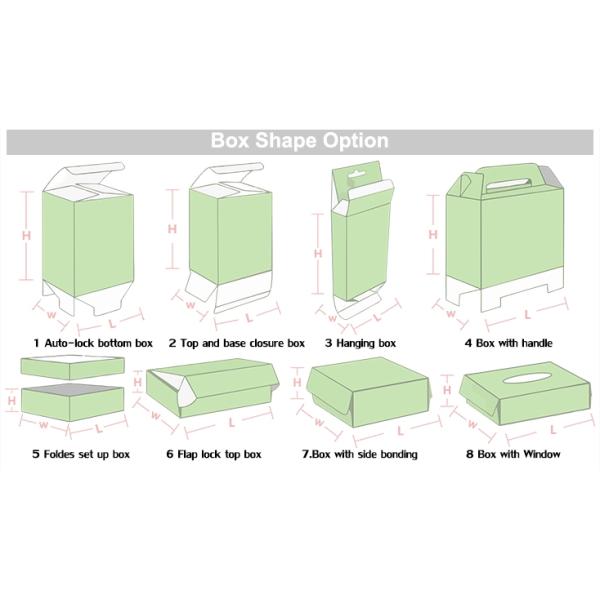 Box Shape Option

H
W
L
1 Auto-lock bottom box

H
W
L
2 Top and base closure box

H
W
L
3 Hanging box

H
W
L
4 Box with handle

H
W
L
5 Foldes set up box

H
W
L
6 Flap lock top box

H
W
L
7.Box with side bonding

H
W
L
8 Box with Window