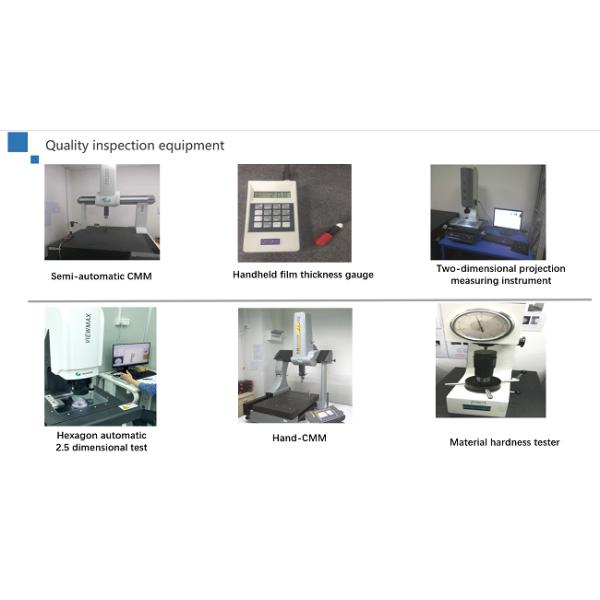 Quality inspection equipment

Semi-automatic CMM

Handheld film thickness gauge

Two-dimensional projection measuring instrument

VIEWMAX

Hexagon automatic 2.5 dimensional test

Hand-CMM

Material hardness tester