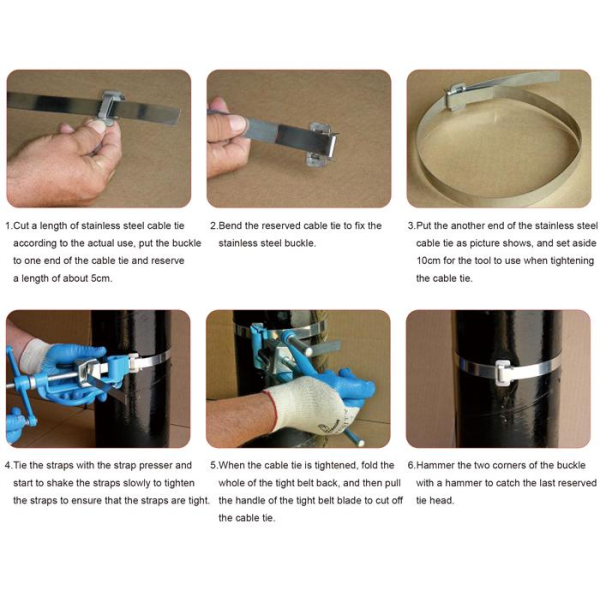 1.Cut a length of stainless steel cable tie according to the actual use, put the buckle to one end of the cable tie and reserve a length of about 5cm.

2.Bend the reserved cable tie to fix the stainless steel buckle.

3.Put the another end of the stainless steel cable tie as picture shows, and set aside 10cm for the tool to use when tightening the cable tie.

4.Tie the straps with the strap presser and start to shake the straps slowly to tighten the straps to ensure that the straps are tight.

5.When the cable tie is tightened, fold the whole of the tight belt back, and then pull the handle of the tight belt blade to cut off the cable tie.

6.Hammer the two corners of the buckle with a hammer to catch the last reserved tie head.