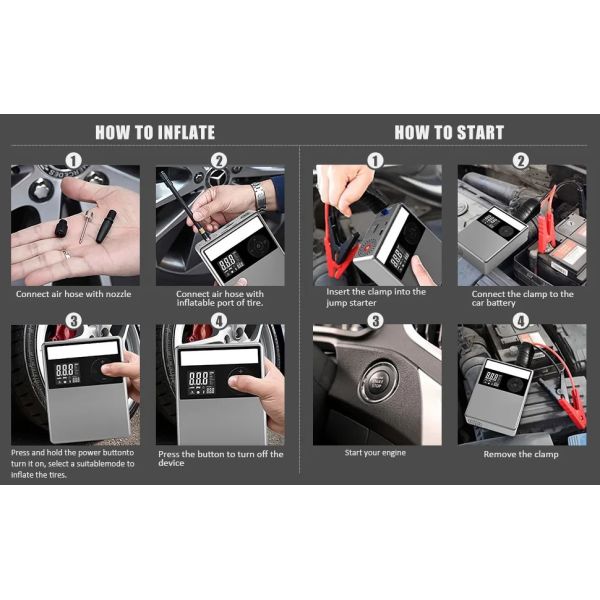 HOW TO INFLATE

1
Connect air hose with nozzle

2
Connect air hose with inflatable port of tire.

3
Press and hold the power buttonto turn it on, select a suitablemode to inflate the tires.

4
Press the button to turn off the device

HOW TO START

1
Insert the clamp into the jump starter

2
Connect the clamp to the car battery

3
Start your engine

4
Remove the clamp