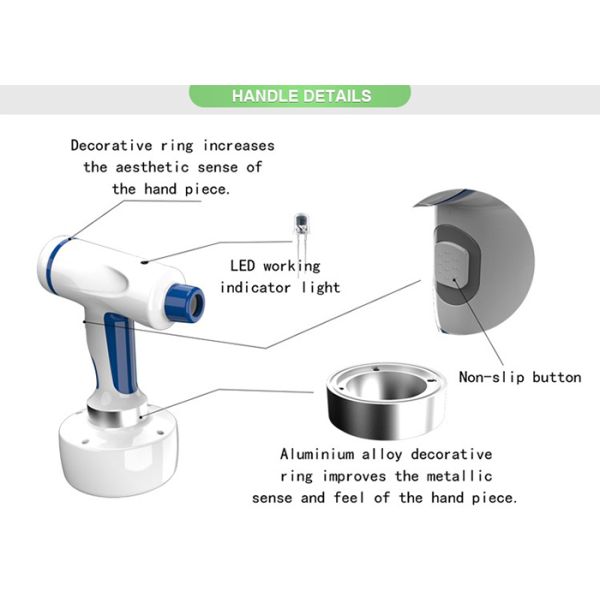 HANDLE DETAILS

Decorative ring increases the aesthetic sense of the hand piece.

LED working indicator light

Non-slip button

Aluminium alloy decorative ring improves the metallic sense and feel of the hand piece.