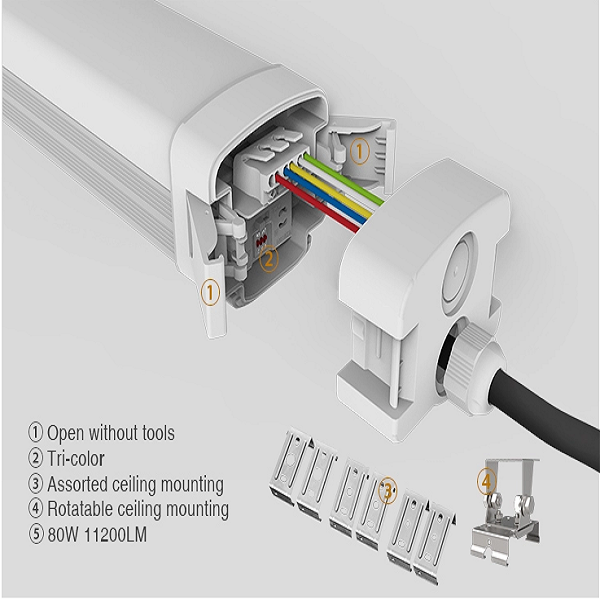 ①
②
①
① Open without tools
② Tri-color
③ Assorted ceiling mounting
④ Rotatable ceiling mounting
⑤ 80W 11200LM
③
④