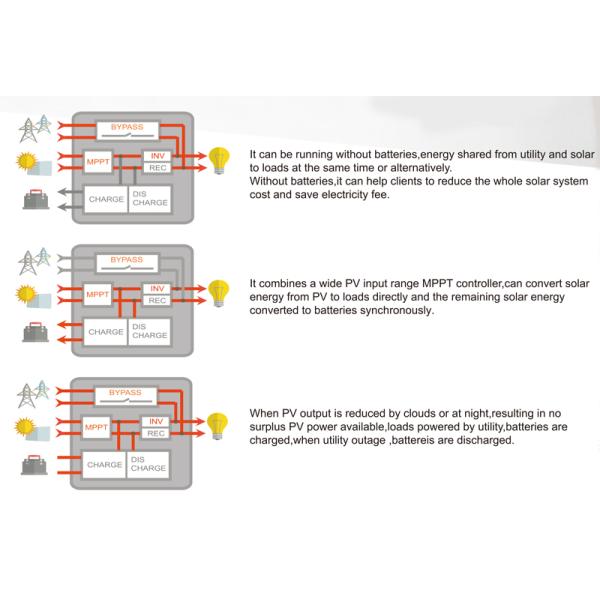 BYPASS
MPPT
INV
REC
CHARGE
DIS CHARGE

It can be running without batteries,energy shared from utility and solar to loads at the same time or alternatively.
Without batteries,it can help clients to reduce the whole solar system cost and save electricity fee.

BYPASS
MPPT
INV
REC
CHARGE
DIS CHARGE

It combines a wide PV input range MPPT controller,can convert solar energy from PV to loads directly and the remaining solar energy converted to batteries synchronously.

BYPASS
MPPT
INV
REC
CHARGE
DIS CHARGE

When PV output is reduced by clouds or at night,resulting in no surplus PV power available,loads powered by utility,batteries are charged,when utility outage ,battereis are discharged.