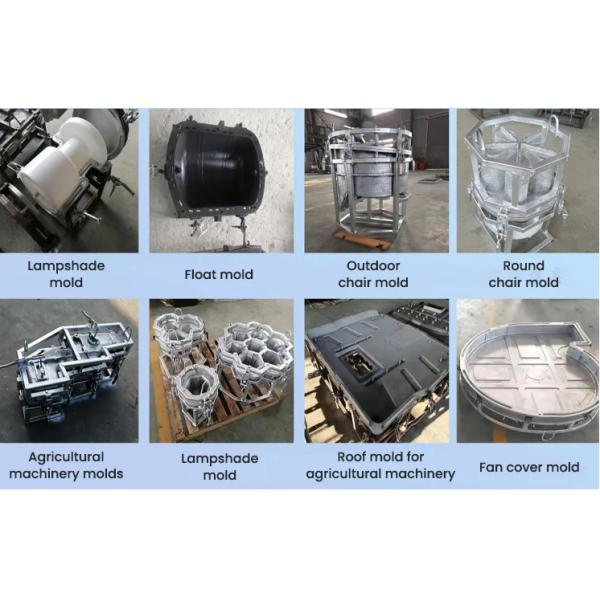 Lampshade mold

Float mold

Outdoor chair mold

Round chair mold

Agricultural machinery molds

Lampshade mold

Roof mold for agricultural machinery

Fan cover mold