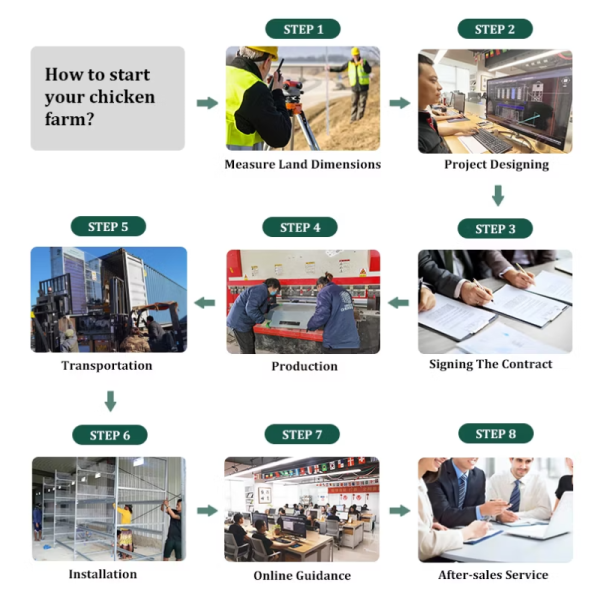 How to start your chicken farm?

STEP 1
Measure Land Dimensions

STEP 2
Project Designing

STEP 3
Signing The Contract

STEP 4
Production

STEP 5
Transportation

STEP 6
Installation

STEP 7
Online Guidance

STEP 8
After-sales Service