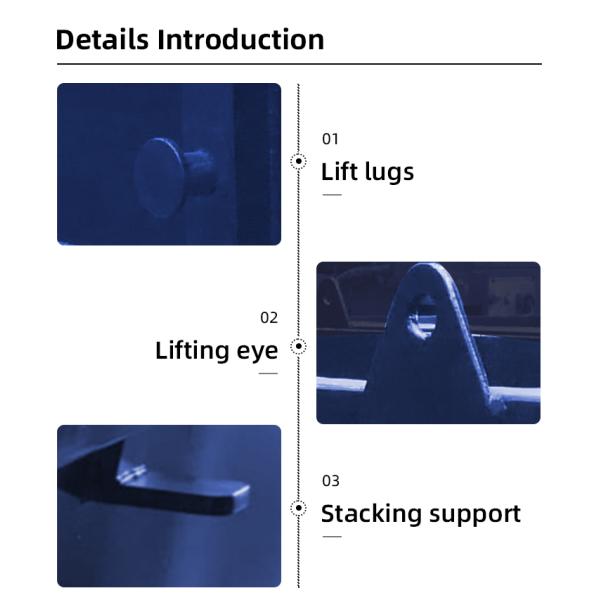 Details Introduction

01
Lift lugs

02
Lifting eye

03
Stacking support