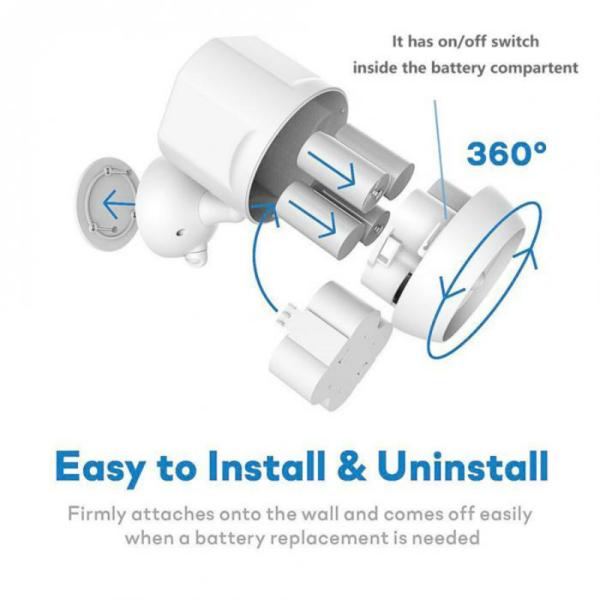 It has on/off switch inside the battery compartent

360°

Easy to Install & Uninstall

Firmly attaches onto the wall and comes off easily when a battery replacement is needed