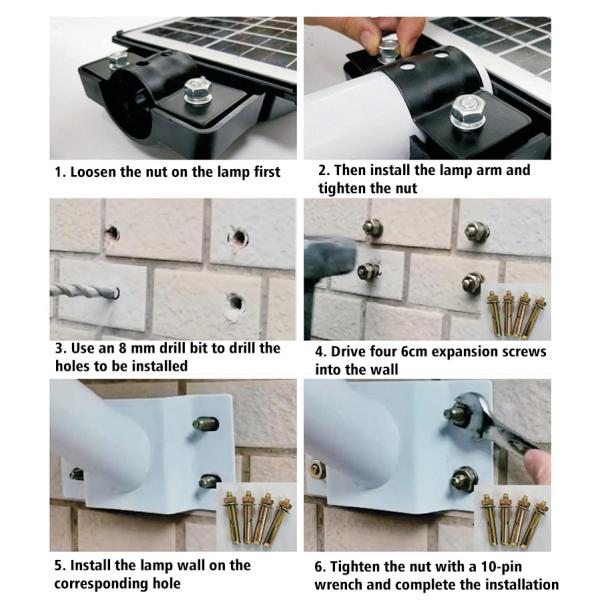 1. Loosen the nut on the lamp first

2. Then install the lamp arm and tighten the nut

3. Use an 8 mm drill bit to drill the holes to be installed

4. Drive four 6cm expansion screws into the wall

5. Install the lamp wall on the corresponding hole

6. Tighten the nut with a 10-pin wrench and complete the installation