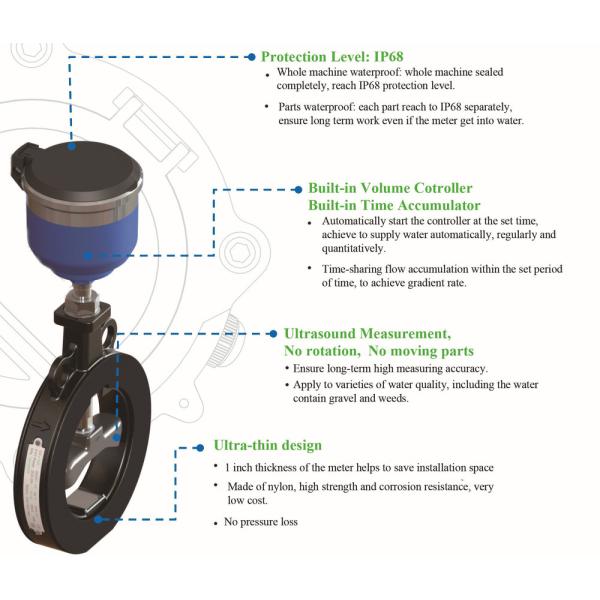 Protection Level: IP68

• Whole machine waterproof: whole machine sealed completely, reach IP68 protection level.

• Parts waterproof: each part reach to IP68 separately, ensure long term work even if the meter get into water.

Built-in Volume Cotroller
Built-in Time Accumulator

• Automatically start the controller at the set time, achieve to supply water automatically, regularly and quantitatively.

• Time-sharing flow accumulation within the set period of time, to achieve gradient rate.

Ultrasound Measurement,
No rotation, No moving parts

• Ensure long-term high measuring accuracy.
• Apply to varieties of water quality, including the water contain gravel and weeds.

Ultra-thin design

• 1 inch thickness of the meter helps to save installation space
• Made of nylon, high strength and corrosion resistance, very low cost.
• No pressure loss