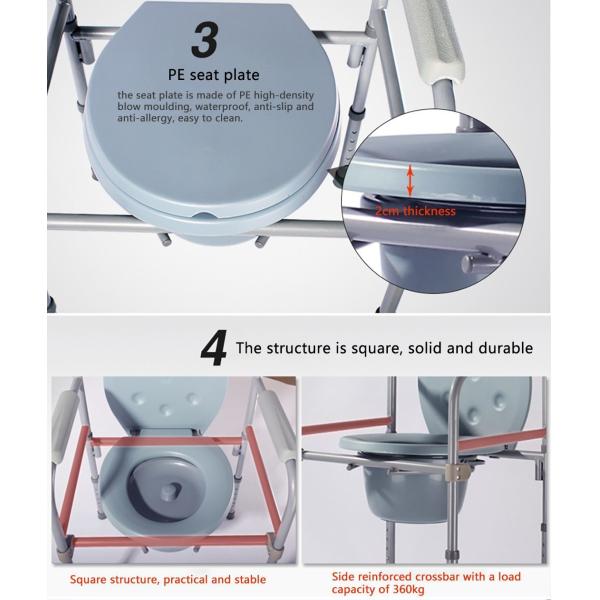 3
PE seat plate
the seat plate is made of PE high-density blow moulding, waterproof, anti-slip and anti-allergy, easy to clean.

2cm thickness

4 The structure is square, solid and durable

Square structure, practical and stable

Side reinforced crossbar with a load capacity of 360kg