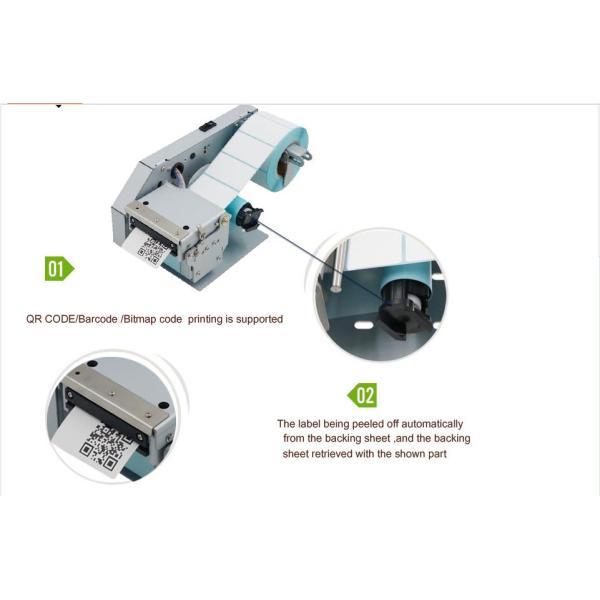 01

QR CODE/Barcode /Bitmap code printing is supported

02

The label being peeled off automatically from the backing sheet ,and the backing sheet retrieved with the shown part