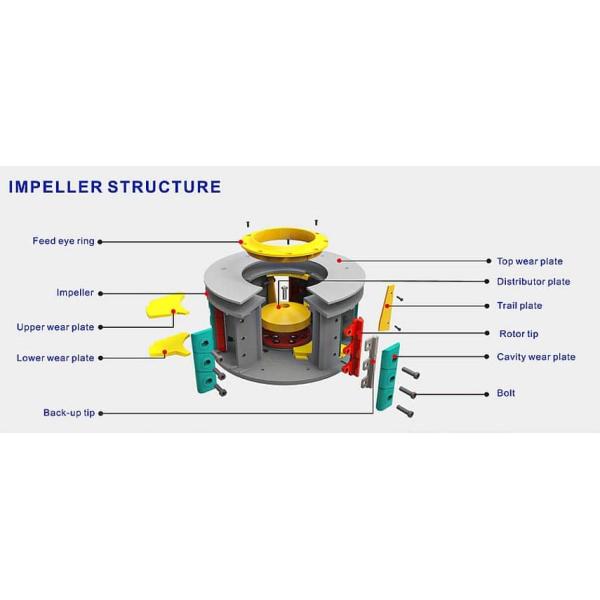 IMPELLER STRUCTURE

Feed eye ring
Impeller
Upper wear plate
Lower wear plate
Back-up tip

Top wear plate
Distributor plate
Trail plate
Rotor tip
Cavity wear plate
Bolt