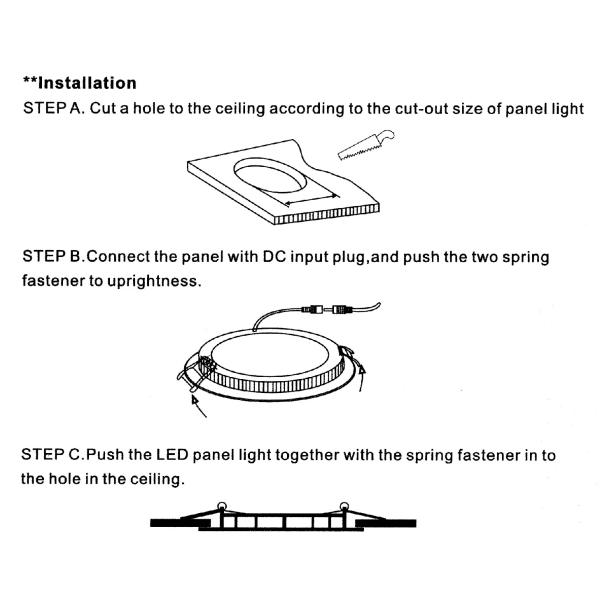 **Installation

STEP A. Cut a hole to the ceiling according to the cut-out size of panel light

STEP B.Connect the panel with DC input plug,and push the two spring fastener to uprightness.

STEP C.Push the LED panel light together with the spring fastener in to the hole in the ceiling.