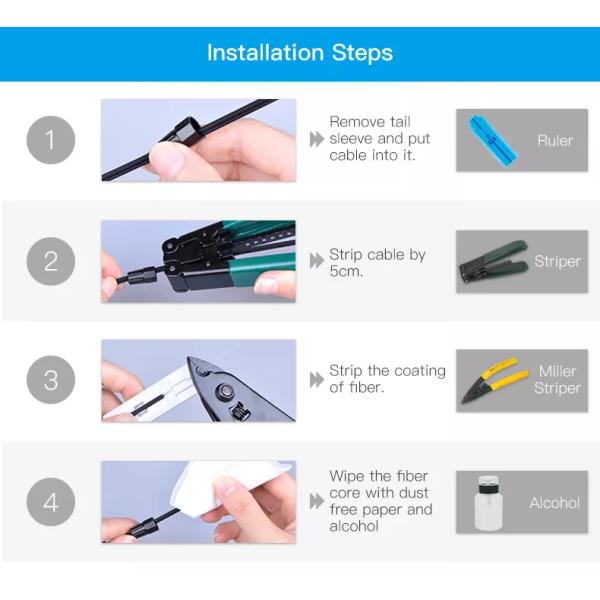 Installation Steps

1

Remove tail sleeve and put cable into it.

Ruler

2

Strip cable by 5cm.

Striper

3

Strip the coating of fiber.

Miller Striper

4

Wipe the fiber core with dust free paper and alcohol

Alcohol