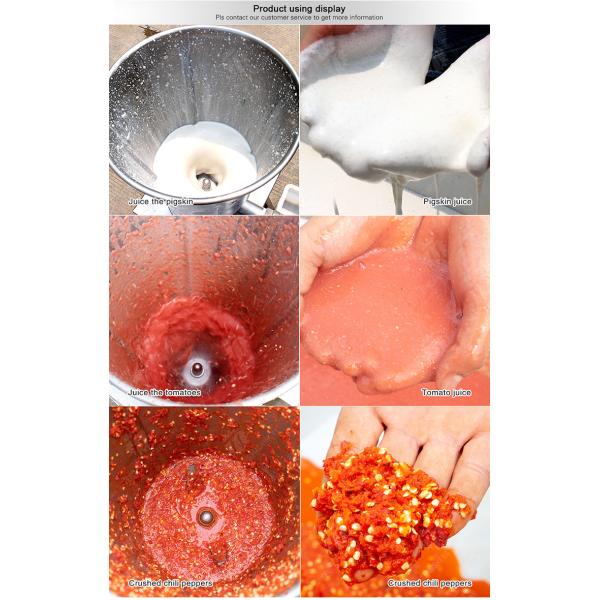 Product using display
Pls contact our customer service to get more information

Juice the pigskin

Pigskin juice

Juice the tomatoes

Tomato juice

Crushed chili peppers

Crushed chili peppers