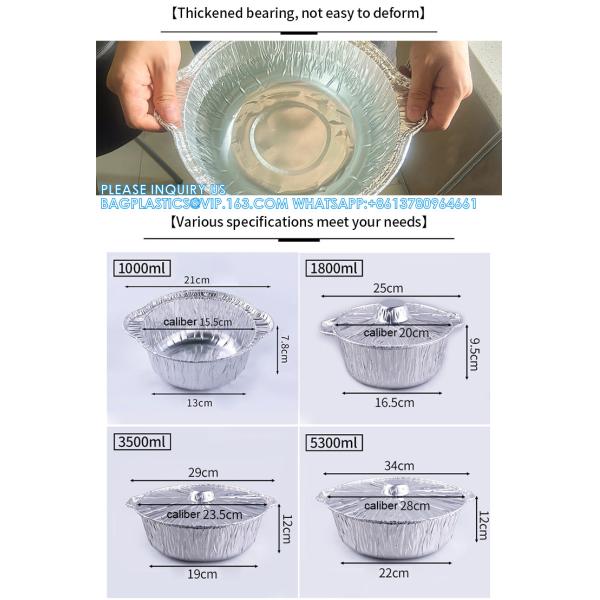 【Thickened bearing, not easy to deform】

PLEASE INQUIRY US
BAGPLASTICS@VIP.163.COM WHATSAPP:+8613780964661

【Various specifications meet your needs】

1000ml
21cm
caliber 15.5cm
7.8cm
13cm

1800ml
25cm
caliber 20cm
9.5cm
16.5cm

3500ml
29cm
caliber 23.5cm
12cm
19cm

5300ml
34cm
caliber 28cm
12cm
22cm