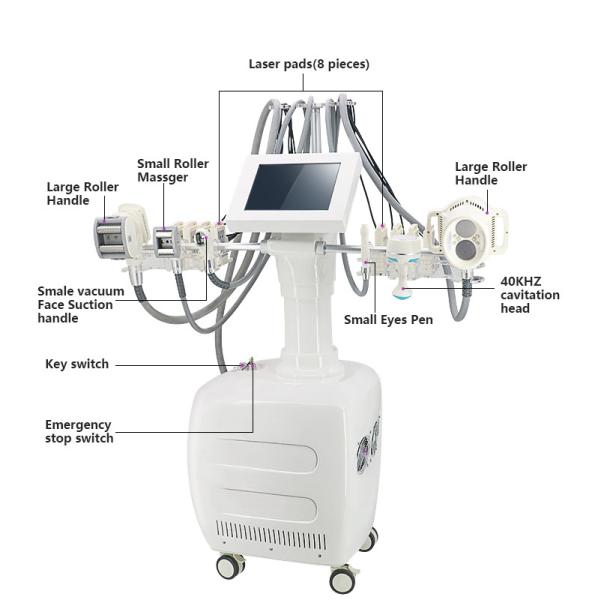 Laser pads(8 pieces)

Small Roller Massger

Large Roller Handle

Large Roller Handle

Smale vacuum Face Suction handle

40KHZ cavitation head

Small Eyes Pen

Key switch

Emergency stop switch