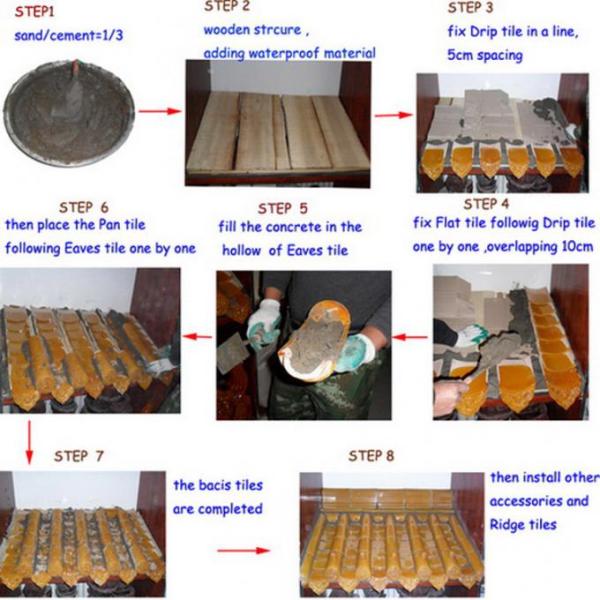 STEP1
sand/cement=1/3

STEP 2
wooden strcure ,
adding waterproof material

STEP 3
fix Drip tile in a line, 5cm spacing

STEP 6
then place the Pan tile following Eaves tile one by one

STEP 5
fill the concrete in the hollow of Eaves tile

STEP 4
fix Flat tile followig Drip tile one by one ,overlapping 10cm

STEP 7
the bacis tiles are completed

STEP 8
then install other accessories and Ridge tiles