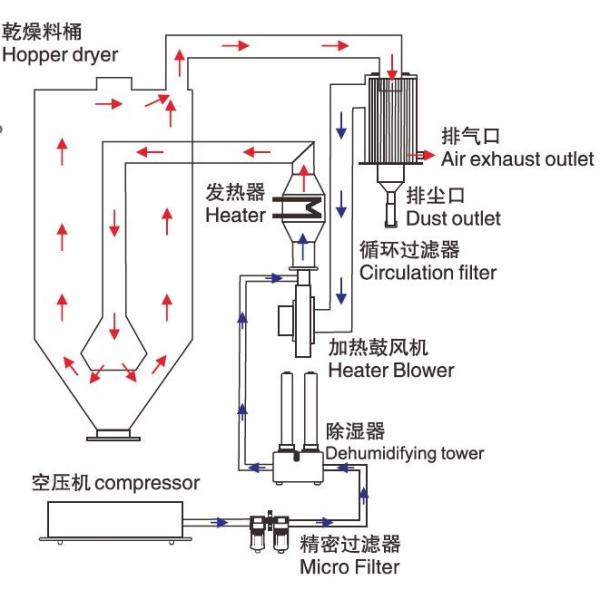 乾燥料桶
Hopper dryer

排气口
Air exhaust outlet

发热器
Heater

排尘口
Dust outlet

循环过滤器
Circulation filter

加热鼓风机
Heater Blower

除湿器
Dehumidifying tower

空压机 compressor

精密过滤器
Micro Filter