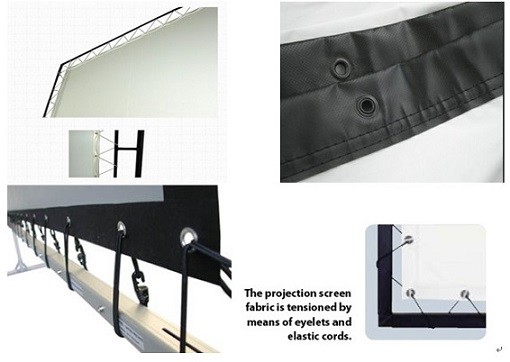 The projection screen fabric is tensioned by means of eyelets and elastic cords.