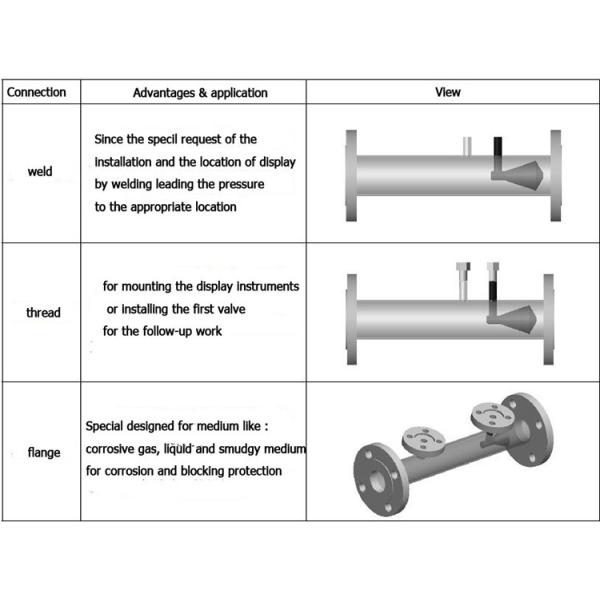 | Connection | Advantages & application | View |
|---|---|---|
| weld | Since the specil request of the installation and the location of display by welding leading the pressure to the appropriate location | |
| thread | for mounting the display instruments or installing the first valve for the follow-up work | |
| flange | Special designed for medium like : corrosive gas, liquid and smudgy medium for corrosion and blocking protection | |