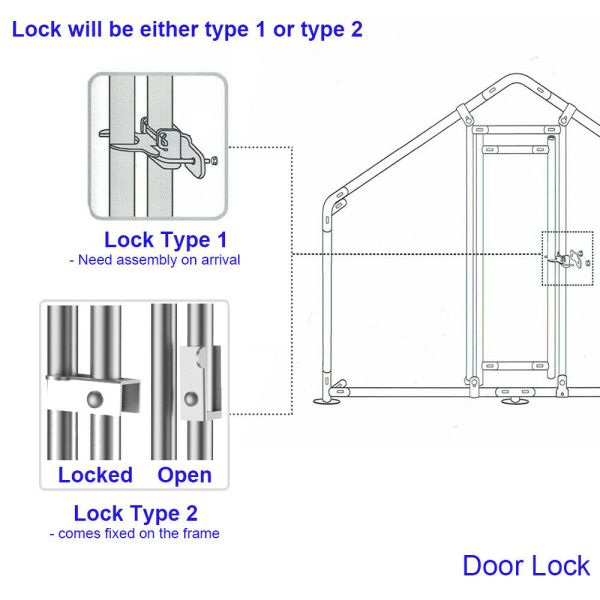 Lock will be either type 1 or type 2

Lock Type 1
- Need assembly on arrival

Locked Open

Lock Type 2
- comes fixed on the frame

Door Lock