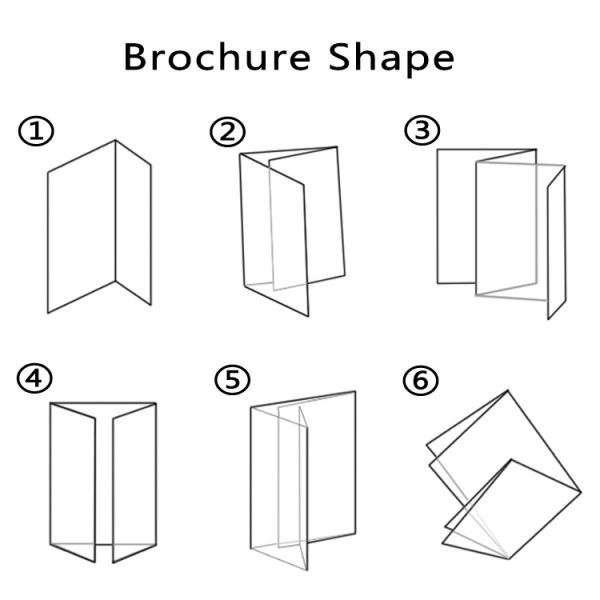 Brochure Shape

①

②

③

④

⑤

⑥