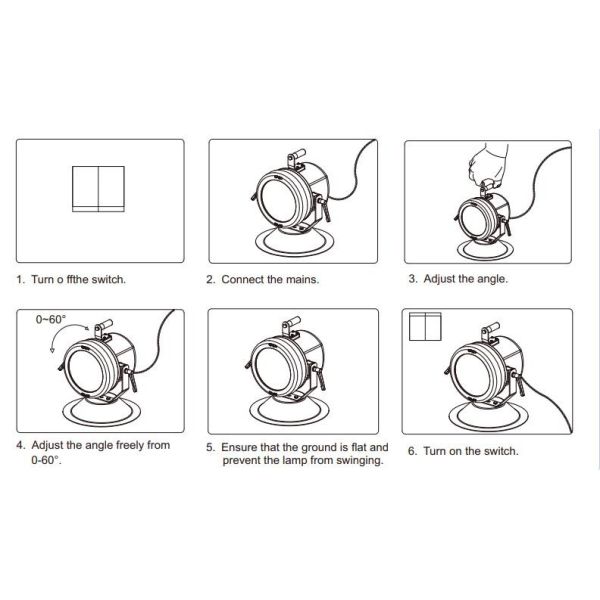 1. Turn o ffthe switch.

2. Connect the mains.

3. Adjust the angle.

0~60°

4. Adjust the angle freely from 0-60°.

5. Ensure that the ground is flat and prevent the lamp from swinging.

6. Turn on the switch.