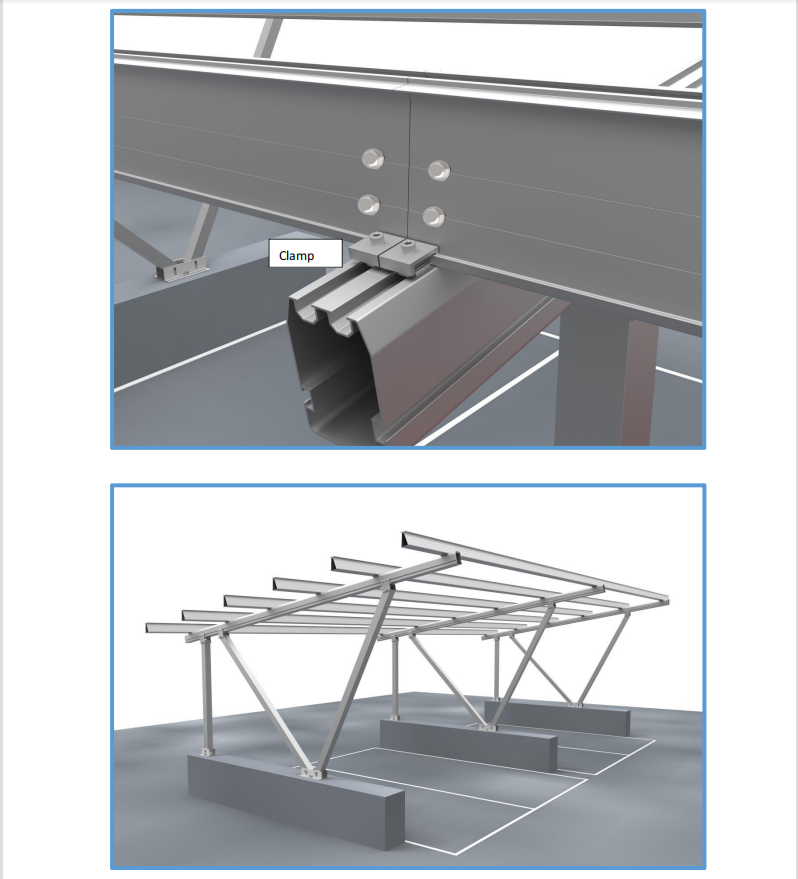 Clamp