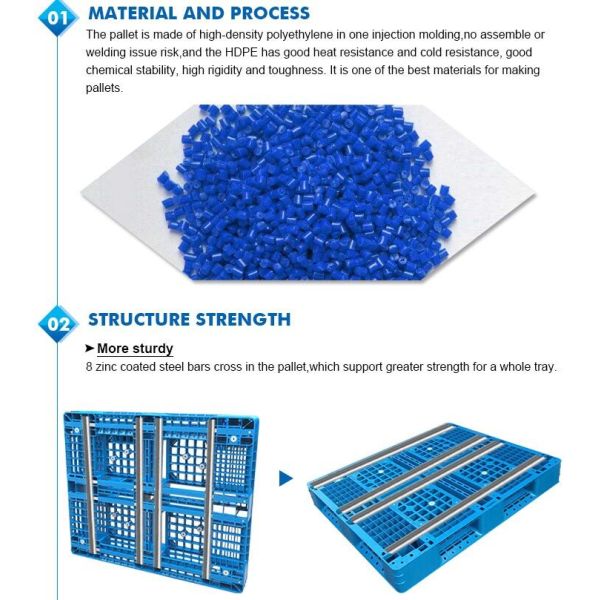 01 MATERIAL AND PROCESS

The pallet is made of high-density polyethylene in one injection molding,no assemble or welding issue risk,and the HDPE has good heat resistance and cold resistance, good chemical stability, high rigidity and toughness. It is one of the best materials for making pallets.

02 STRUCTURE STRENGTH

➤ More sturdy

8 zinc coated steel bars cross in the pallet,which support greater strength for a whole tray.