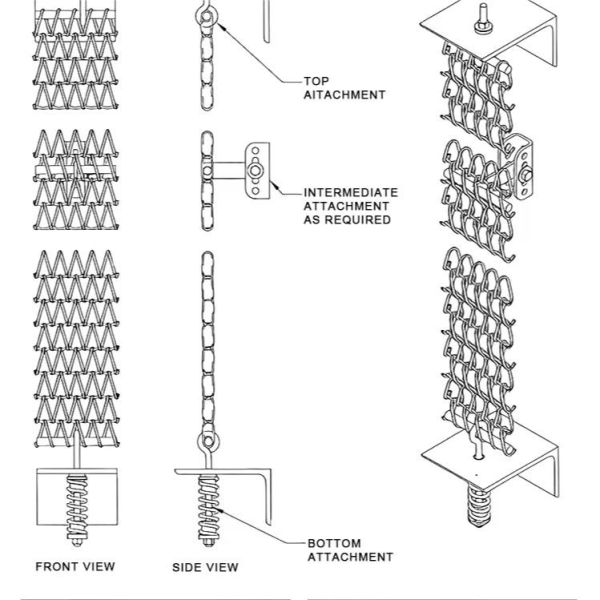 TOP
AITACHMENT

INTERMEDIATE
ATTACHMENT
AS REQUIRED

BOTTOM
ATTACHMENT

FRONT VIEW

SIDE VIEW