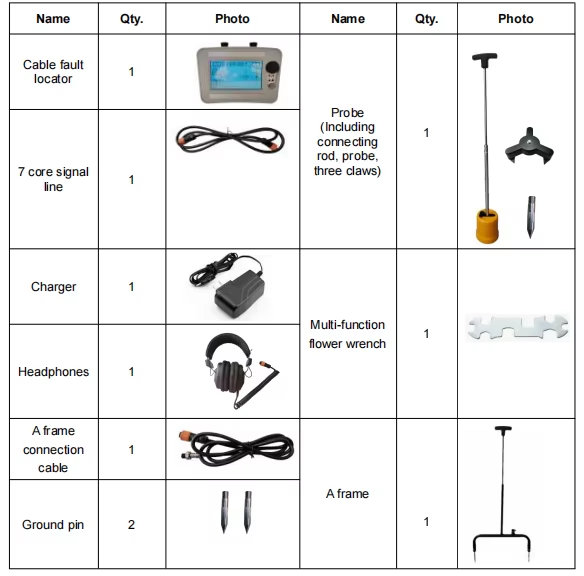 | Name | Qty. | Photo | Name | Qty. | Photo |
|---|---|---|---|---|---|
| Cable fault locator | 1 | | Probe (Including connecting rod, probe, three claws) | 1 | |
| 7 core signal line | 1 | | | | |
| Charger | 1 | | Multi-function flower wrench | 1 | |
| Headphones | 1 | | | | |
| A frame connection cable | 1 | | A frame | 1 | |
| Ground pin | 2 | | | | |