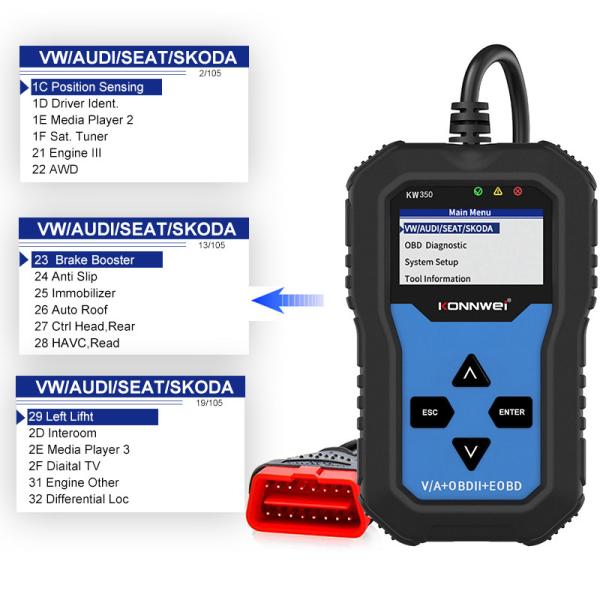 VW/AUDI/SEAT/SKODA
2/105
1C Position Sensing
1D Driver Ident.
1E Media Player 2
1F Sat. Tuner
21 Engine III
22 AWD

VW/AUDI/SEAT/SKODA
13/105
23 Brake Booster
24 Anti Slip
25 Immobilizer
26 Auto Roof
27 Ctrl Head,Rear
28 HAVC,Read

VW/AUDI/SEAT/SKODA
19/105
29 Left Lifht
2D Interoom
2E Media Player 3
2F Diaital TV
31 Engine Other
32 Differential Loc

KW350
Main Menu
VW/AUDI/SEAT/SKODA
OBD Diagnostic
System Setup
Tool Information
KONNWEI
ESC
ENTER
V/A+OBDII+EOBD